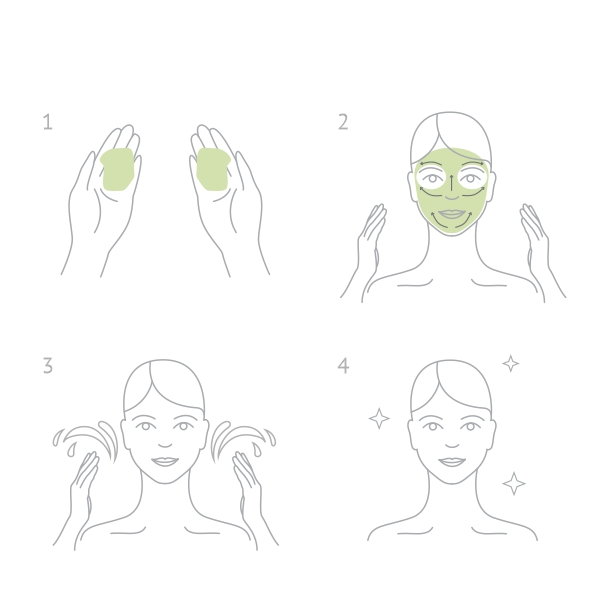 1

2

3

4