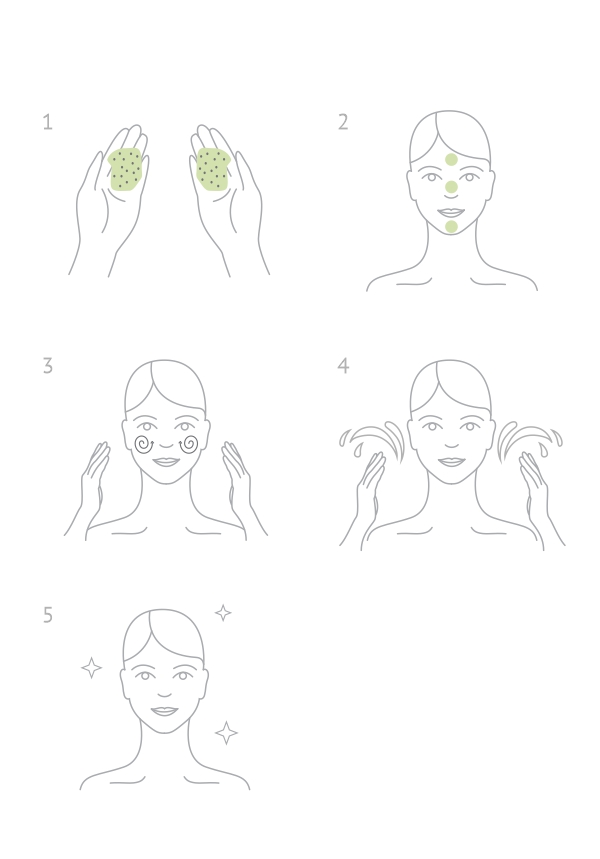 1

2

3

4

5